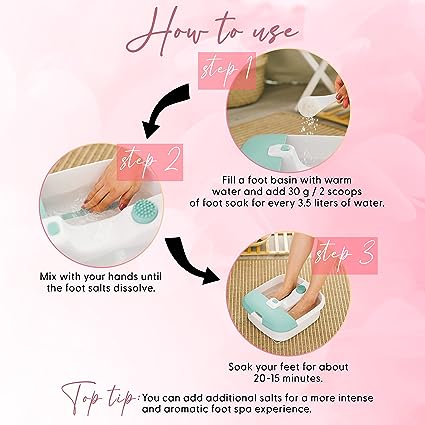 How to use

step 1

Fill a foot basin with warm water and add 30 g / 2 scoops of foot soak for every 3.5 liters of water.

step 2

Mix with your hands until the foot salts dissolve.

step 3

Soak your feet for about 20-15 minutes.

Top tip: You can add additional salts for a more intense and aromatic foot spa experience.